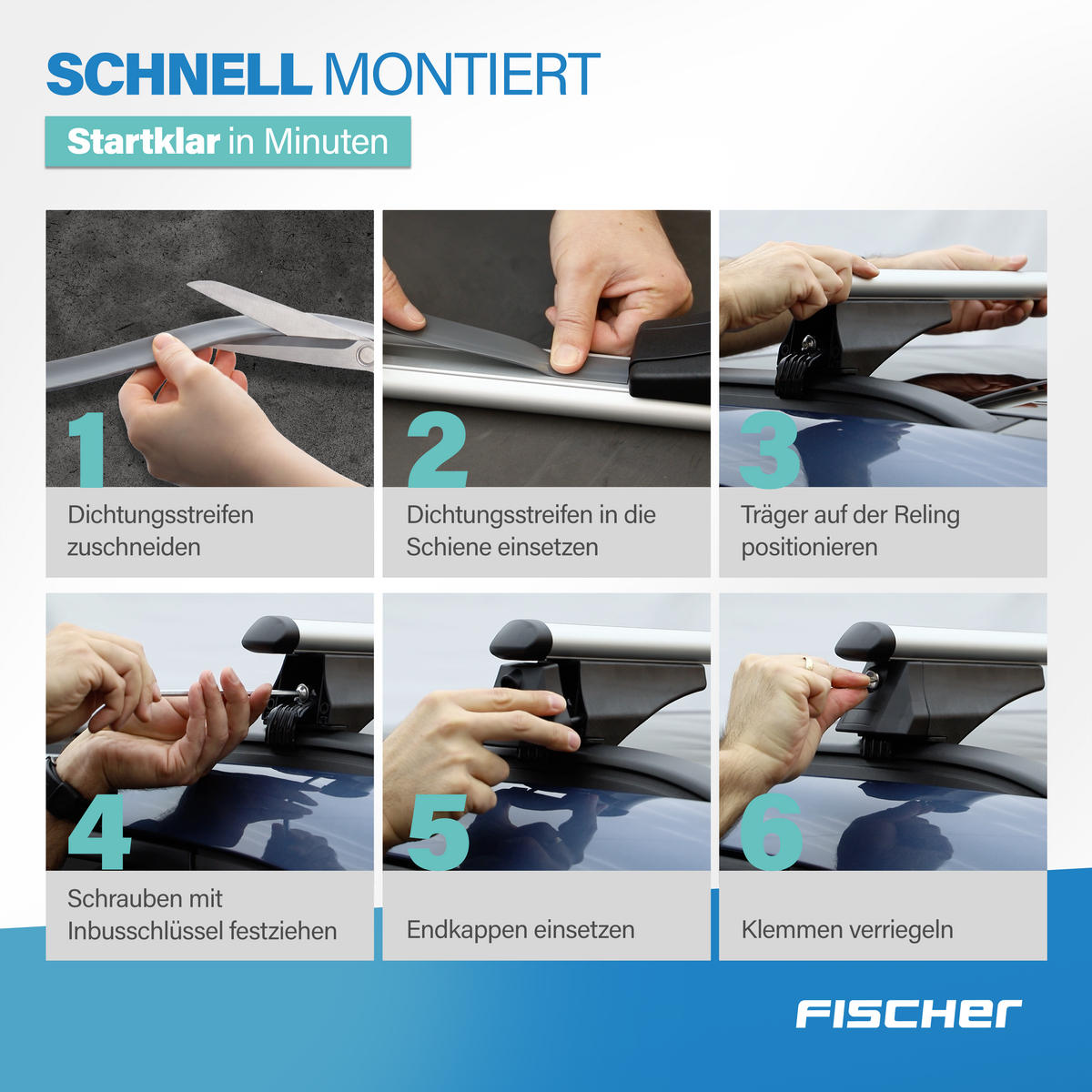 SCHNELL MONTIERT

Startklar in Minuten

1
Dichtungsstreifen zuschneiden

2
Dichtungsstreifen in die Schiene einsetzen

3
Träger auf der Reling positionieren

4
Schrauben mit Inbusschlüssel festziehen

5
Endkappen einsetzen

6
Klemmen verriegeln

FISCHER